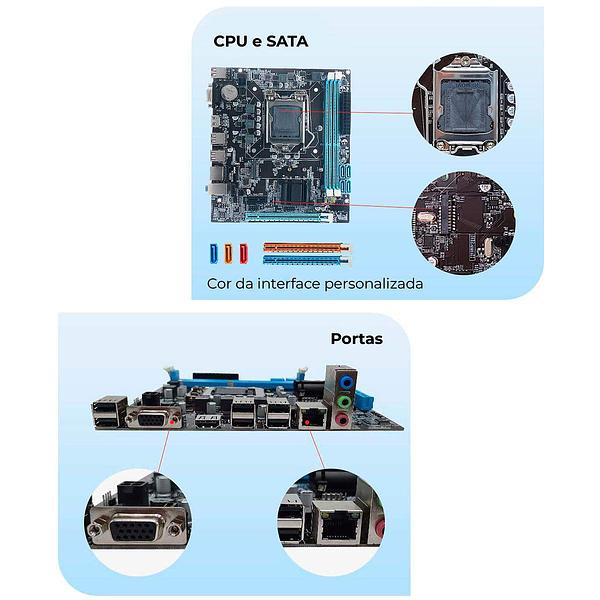 CPU e SATA

Cor da interface personalizada

Portas